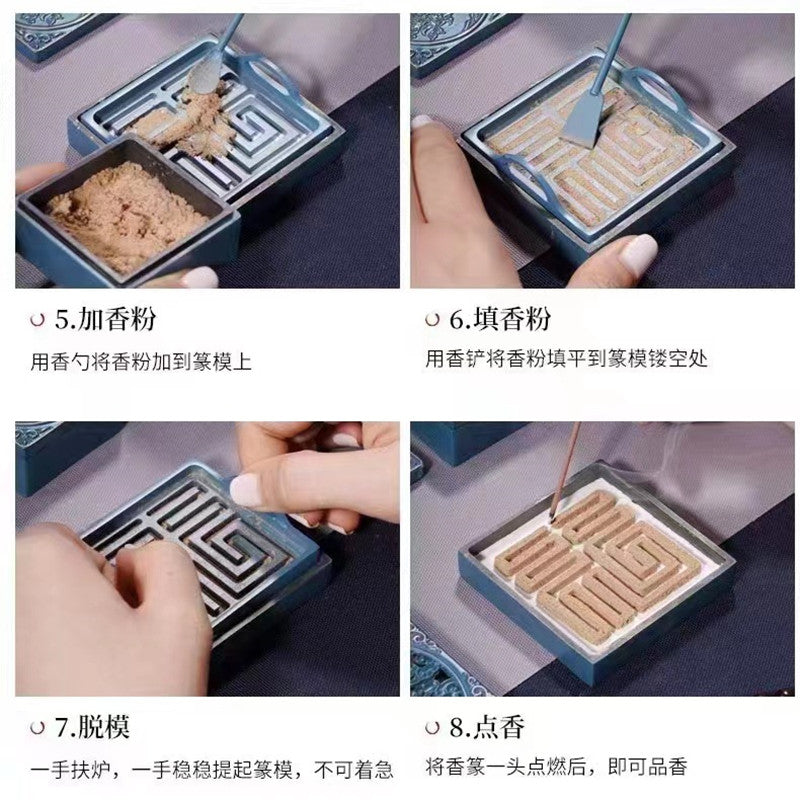 5.加香粉
用香勺将香粉加到篆模上

6.填香粉
用香铲将香粉填平到篆模镂空处

7.脱模
一手扶炉，一手稳稳提起篆模，不可着急

8.点香
将香篆一头点燃后，即可品香