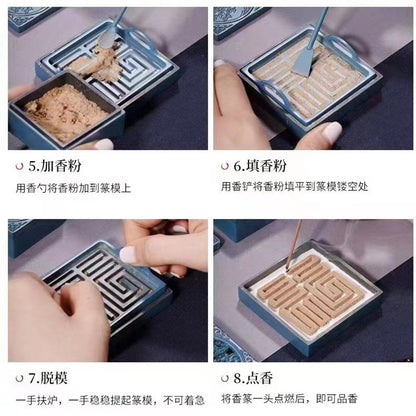 5.加香粉

用香勺将香粉加到篆模上

6.填香粉

用香铲将香粉填平到篆模镂空处

7.脱模

一手扶炉，一手稳稳提起篆模，不可着急

8.点香

将香篆一头点燃后，即可品香