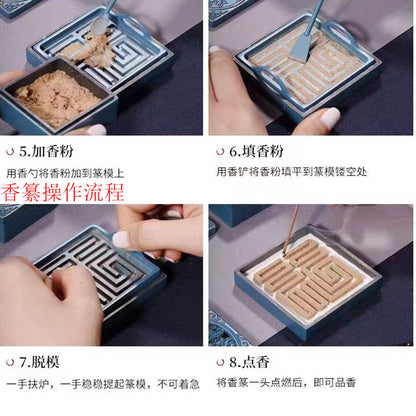 5.加香粉
用香勺将香粉加到篆模上

6.填香粉
用香铲将香粉填平到篆模镂空处

香篆操作流程

7.脱模
一手扶炉，一手稳稳提起篆模，不可着急

8.点香
将香篆一头点燃后，即可品香