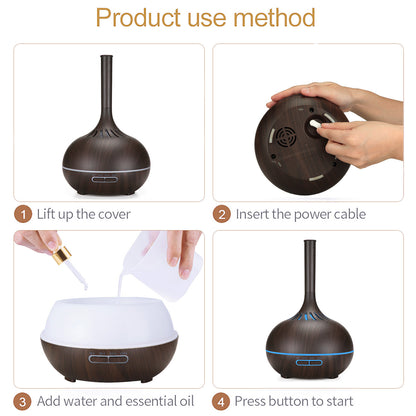 Product use method

1 Lift up the cover

2 Insert the power cable

3 Add water and essential oil

4 Press button to start